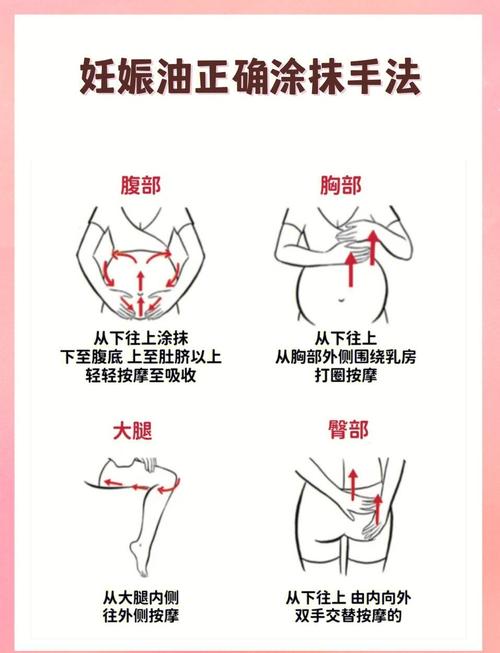 妊娠油正确涂抹手法

腹部

从下往上涂抹
下至腹底 上至肚脐以上
轻轻按摩至吸收

胸部

从下往上
从胸部外侧围绕乳房
打圈按摩

大腿

从大腿内侧
往外侧按摩

臀部

从下往上 由内向外
双手交替按摩的