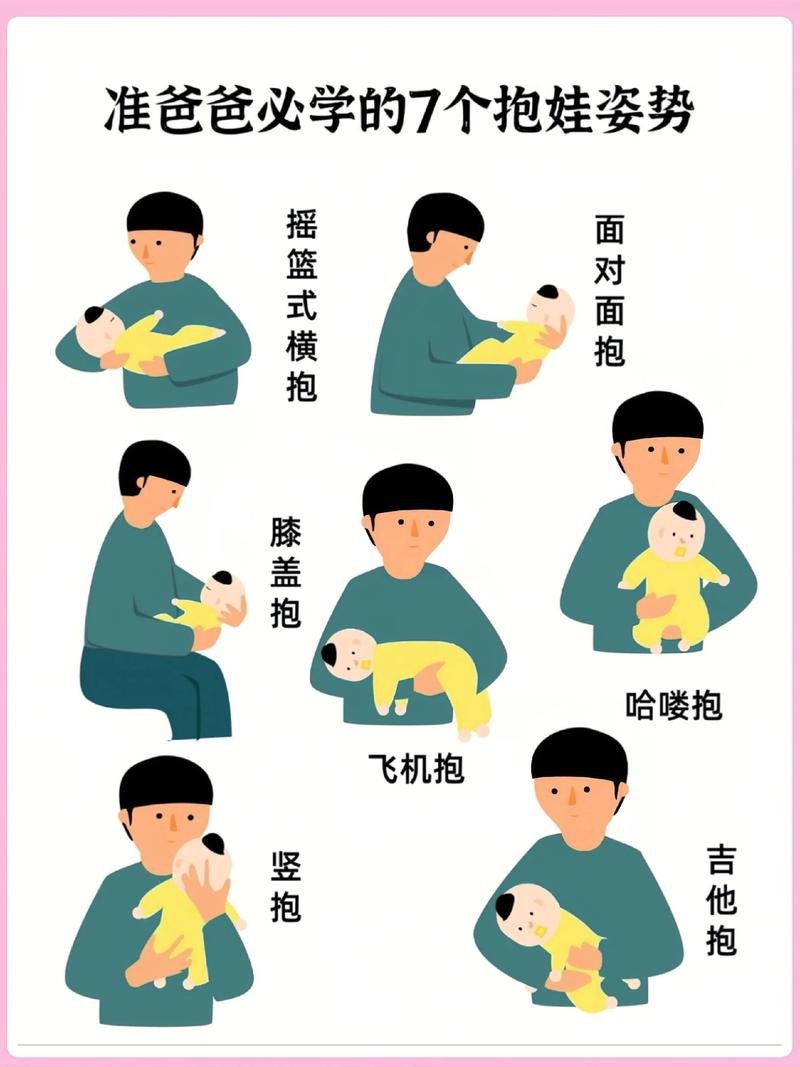 准爸爸必学的7个抱娃姿势

摇篮式横抱

面对面抱

膝盖抱

飞机抱

哈喽抱

竖抱

吉他抱