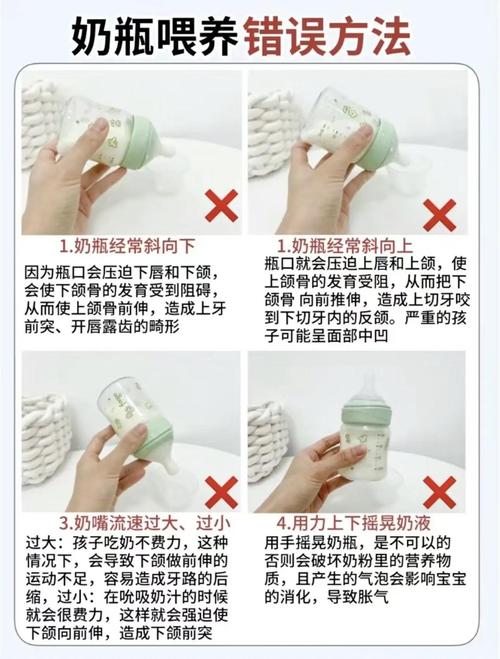 奶瓶喂养错误方法

1.奶瓶经常斜向下
因为瓶口会压迫下唇和下颌，会使下颌骨的发育受到阻碍，从而使上颌骨前伸，造成上牙前突、开唇露齿的畸形

1.奶瓶经常斜向上
瓶口就会压迫上唇和上颌，使上颌骨的发育受阻，从而把下颌骨 向前推伸，造成上切牙咬到下切牙内的反颌。严重的孩子可能呈面部中凹

3.奶嘴流速过大、过小
过大：孩子吃奶不费力，这种情况下，会导致下颌做前伸的运动不足，容易造成牙路的后缩，过小：在吮吸奶汁的时候就会很费力，这样就会强迫使下颌向前伸，造成下颌前突

4.用力上下摇晃奶液
用手摇晃奶瓶，是不可以的否则会破坏奶粉里的营养物质，且产生的气泡会影响宝宝的消化，导致胀气